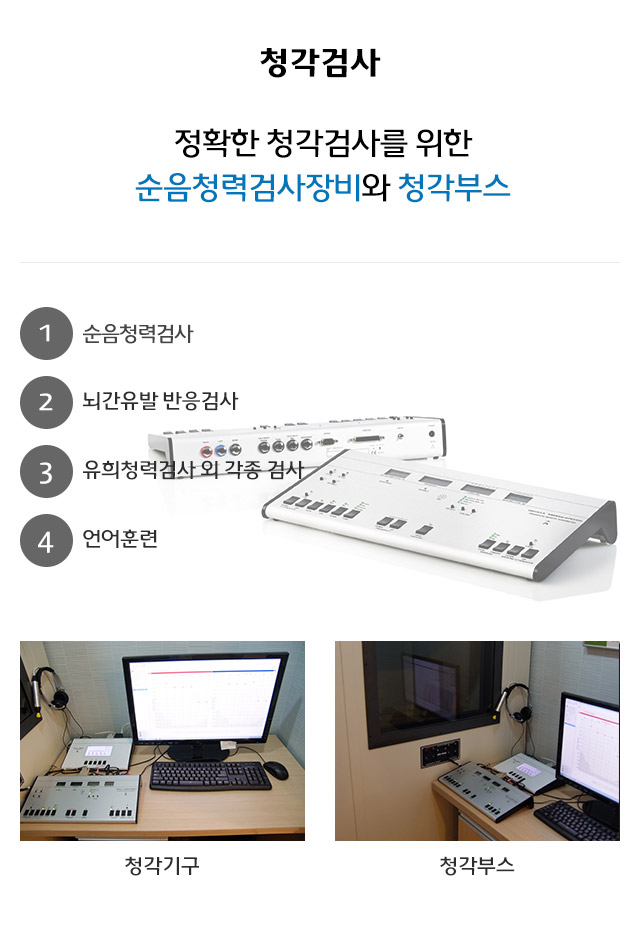 청각검사

정확한 청각검사를 위한
순음청력검사장비와 청각부스

1 순음청력검사

2 뇌간유발 반응검사

3 유희청력검사 외 각종 검사

4 언어훈련

청각기구

청각부스